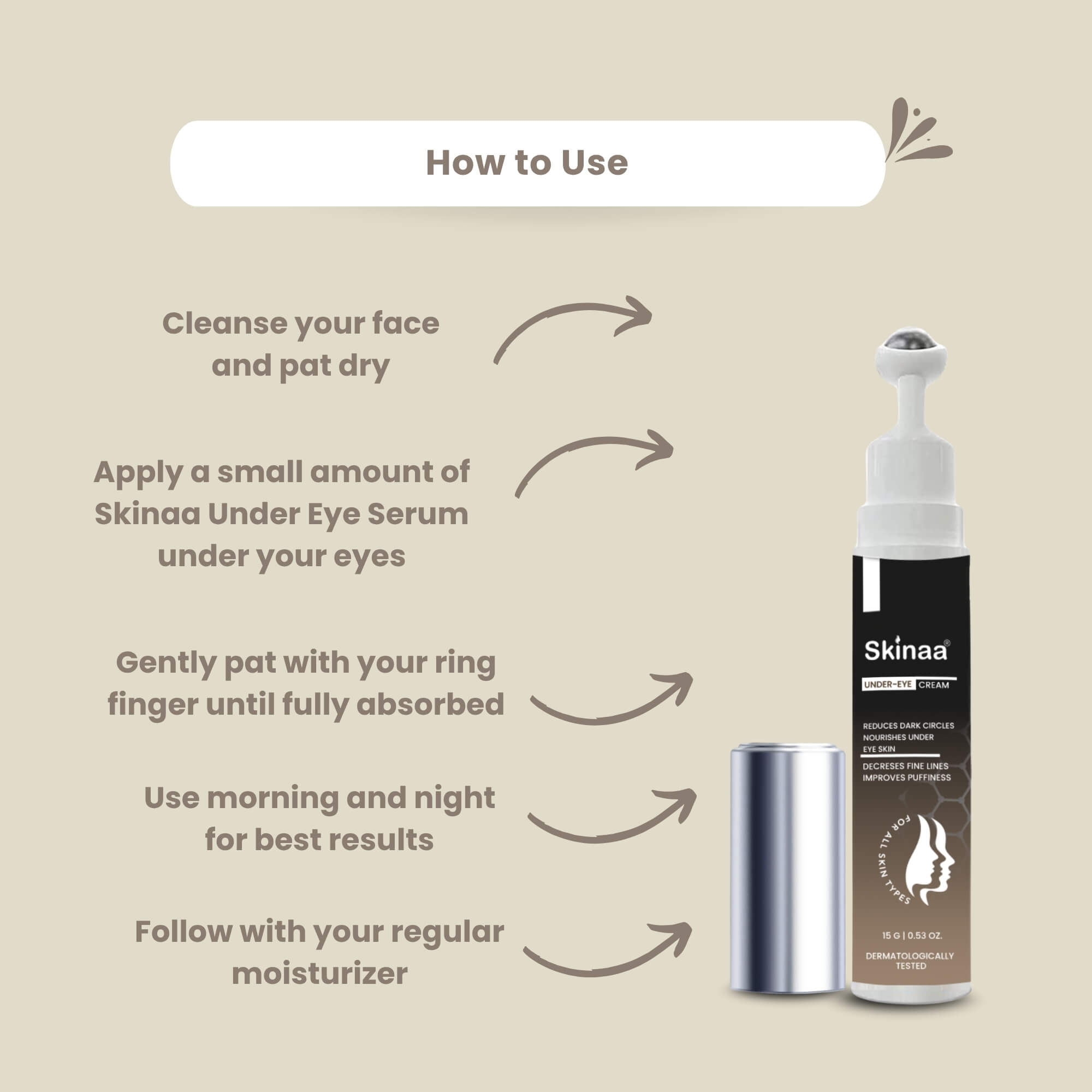 How to Use

Cleanse your face and pat dry

Apply a small amount of Skinaa Under Eye Serum under your eyes

Gently pat with your ring finger until fully absorbed

Use morning and night for best results

Follow with your regular moisturizer

Skinaa®

UNDER-EYE CREAM

REDUCES DARK CIRCLES
NOURISHES UNDER EYE SKIN

DECRESES FINE LINES
IMPROVES PUFFINESS

FOR ALL SKIN TYPES

15 G | 0.53 OZ.

DERMATOLOGICALLY TESTED